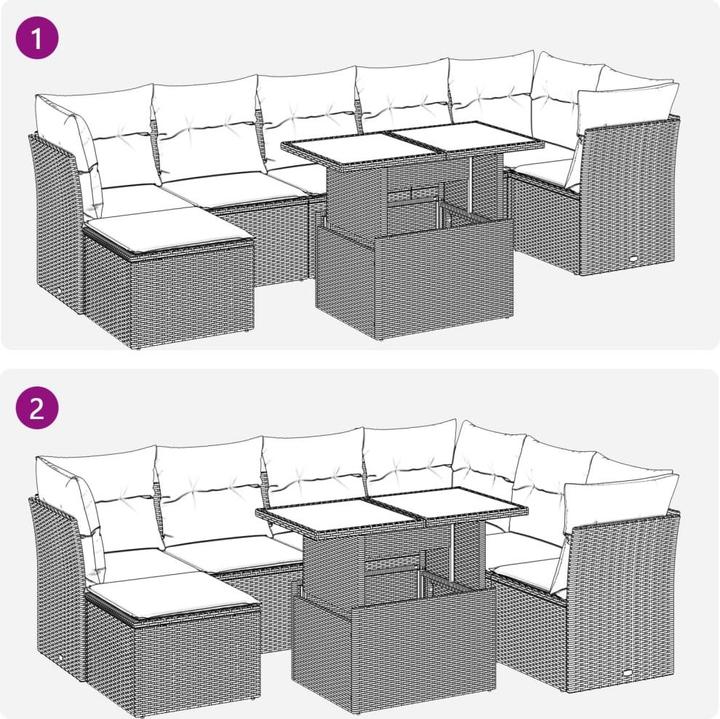 1

2