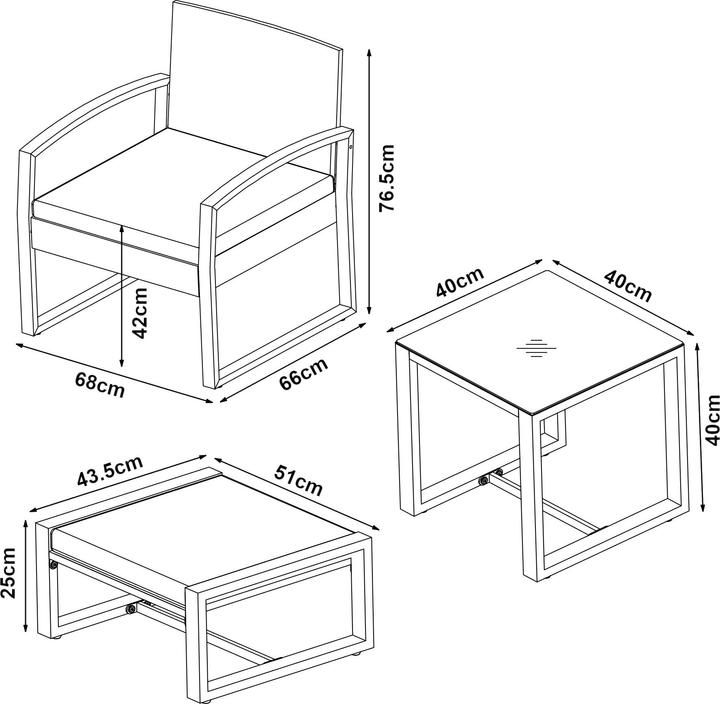 76.5cm

42cm

68cm

66cm

40cm

40cm

40cm

43.5cm

51cm

25cm