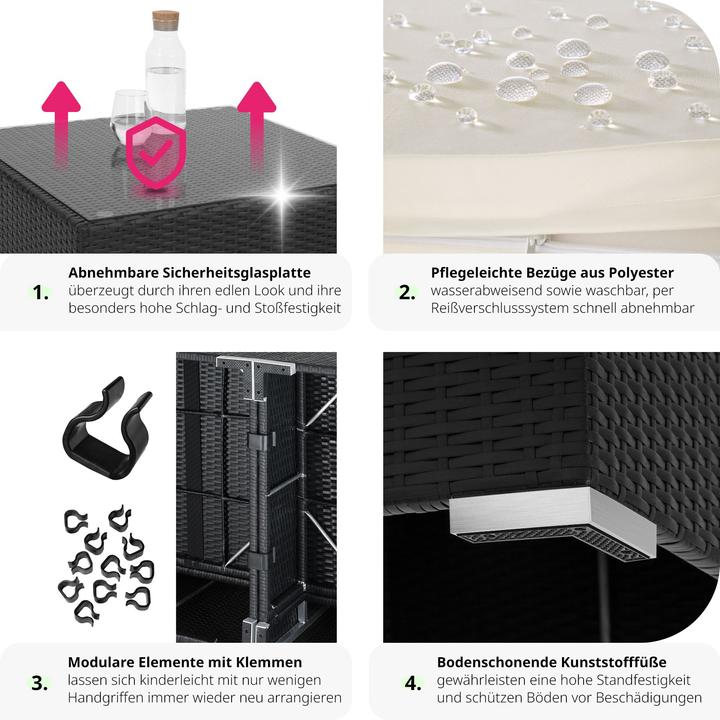 1. Abnehmbare Sicherheitsglasplatte
überzeugt durch ihren edlen Look und ihre besonders hohe Schlag- und Stoßfestigkeit

2. Pflegeleichte Bezüge aus Polyester
wasserabweisend sowie waschbar, per Reißverschlusssystem schnell abnehmbar

3. Modulare Elemente mit Klemmen
lassen sich kinderleicht mit nur wenigen Handgriffen immer wieder neu arrangieren

4. Bodenschonende Kunststofffüße
gewährleisten eine hohe Standfestigkeit und schützen Böden vor Beschädigungen