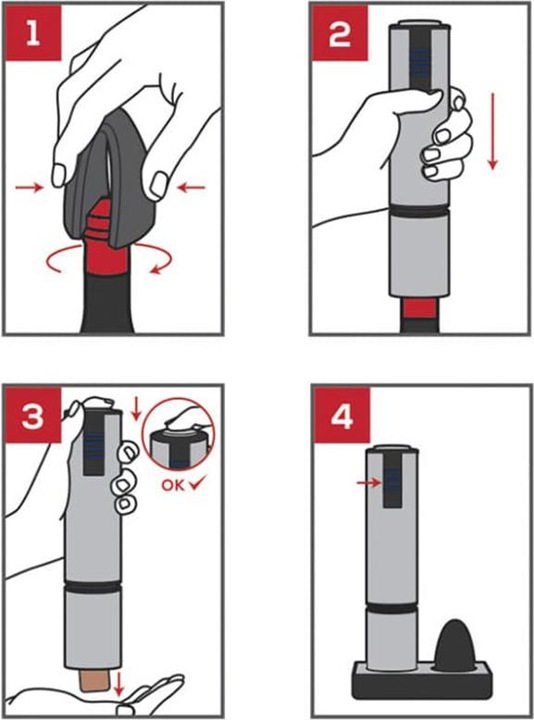 1

2

3

OK ✓

4