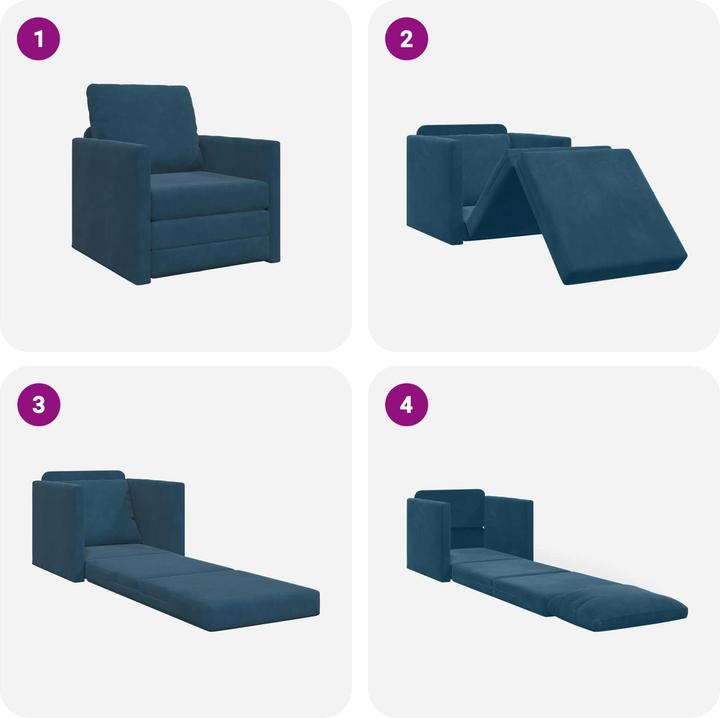 1

2

3

4