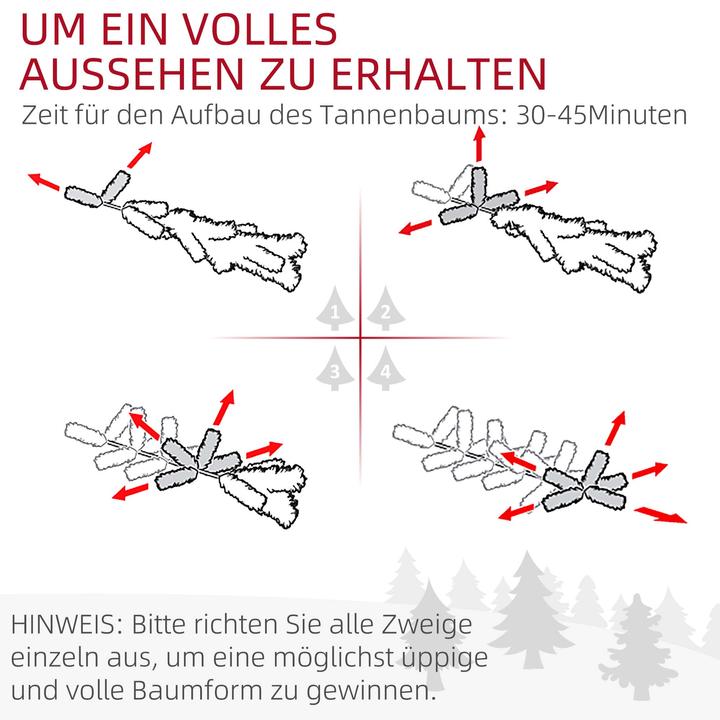 UM EIN VOLLES
AUSSEHEN ZU ERHALTEN
Zeit für den Aufbau des Tannenbaums: 30-45Minuten

1
2
3
4

HINWEIS: Bitte richten Sie alle Zweige einzeln aus, um eine möglichst üppige und volle Baumform zu gewinnen.