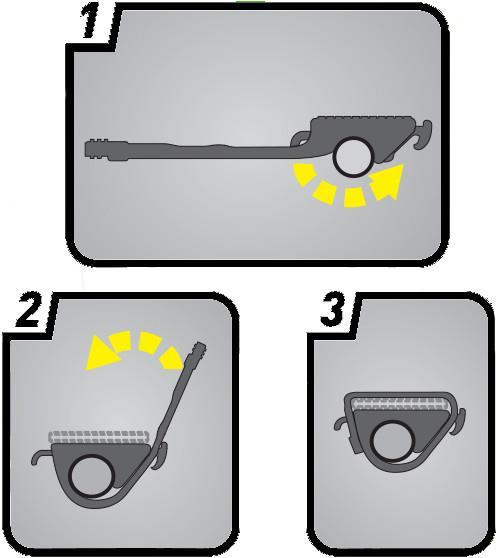 1

2

3