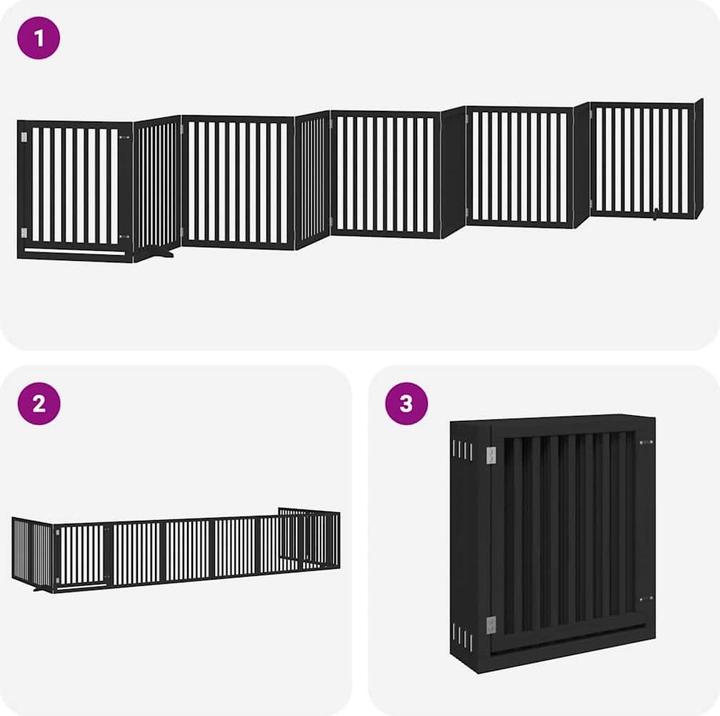 1

2

3