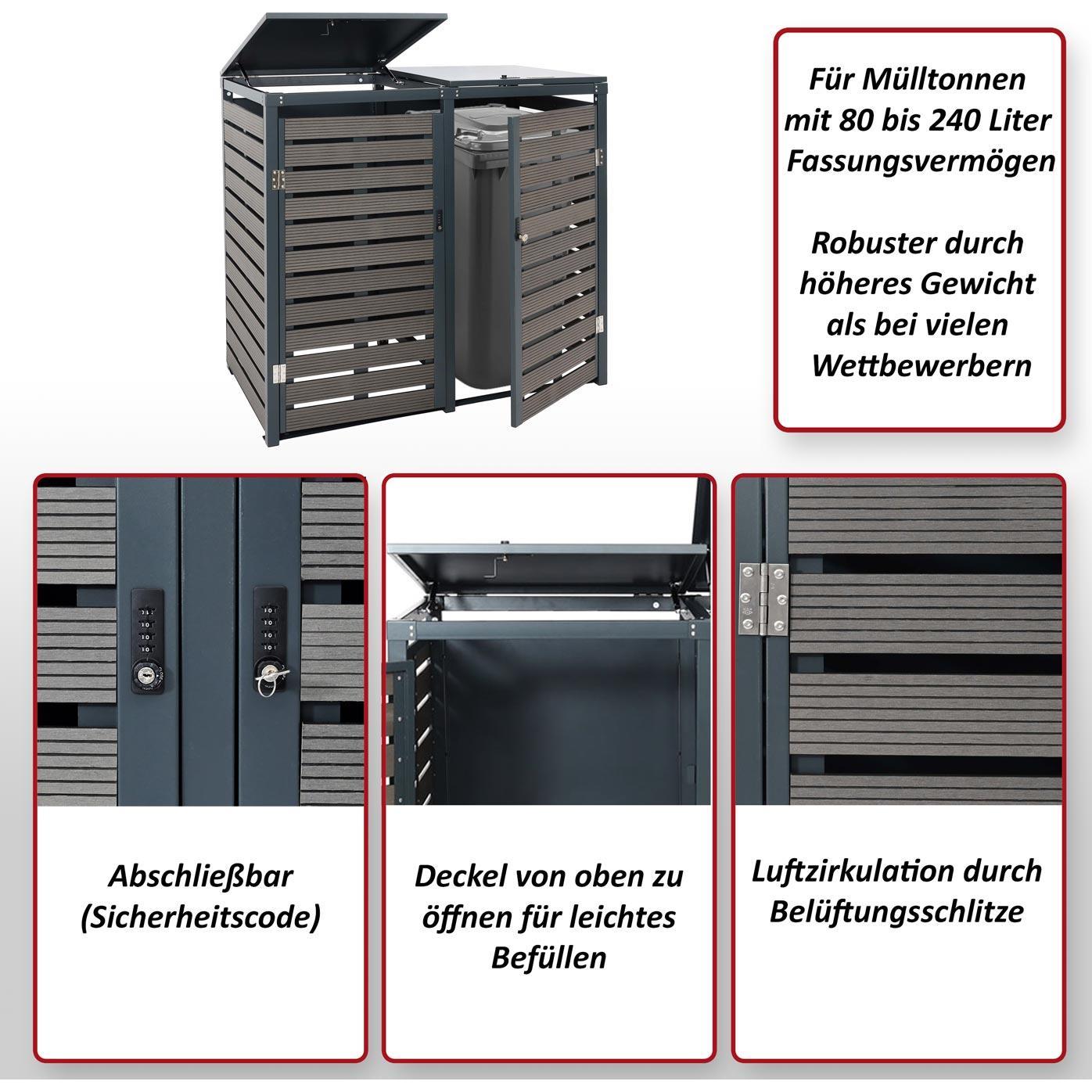 Für Mülltonnen mit 80 bis 240 Liter Fassungsvermögen

Robuster durch höheres Gewicht als bei vielen Wettbewerbern

Abschließbar (Sicherheitscode)

Deckel von oben zu öffnen für leichtes Befüllen

Luftzirkulation durch Belüftungsschlitze