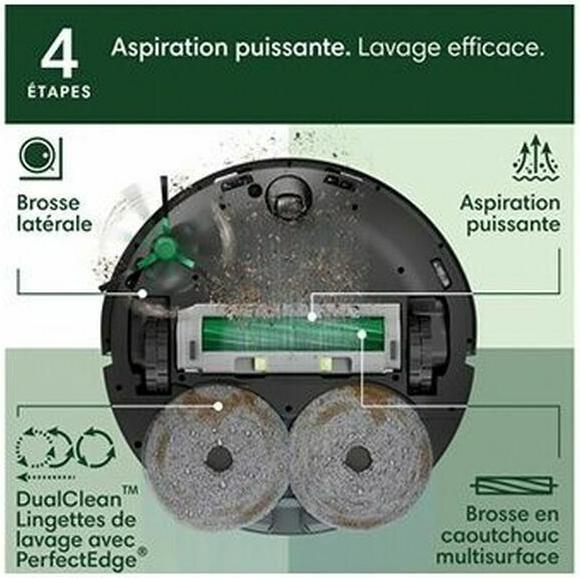 4 ÉTAPES

Aspiration puissante. Lavage efficace.

Brosse latérale

Aspiration puissante

DualClean™ Lingettes de lavage avec PerfectEdge®

Brosse en caoutchouc multisurface