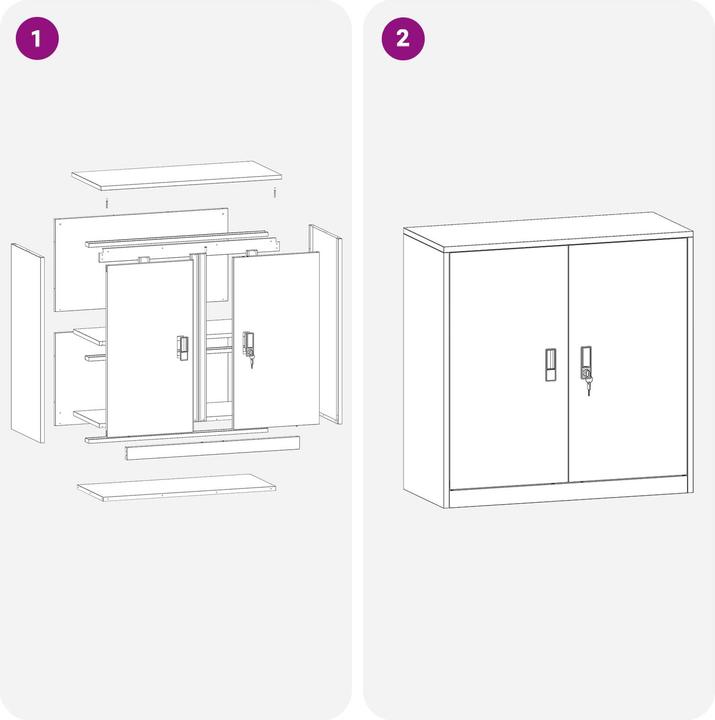 1

2