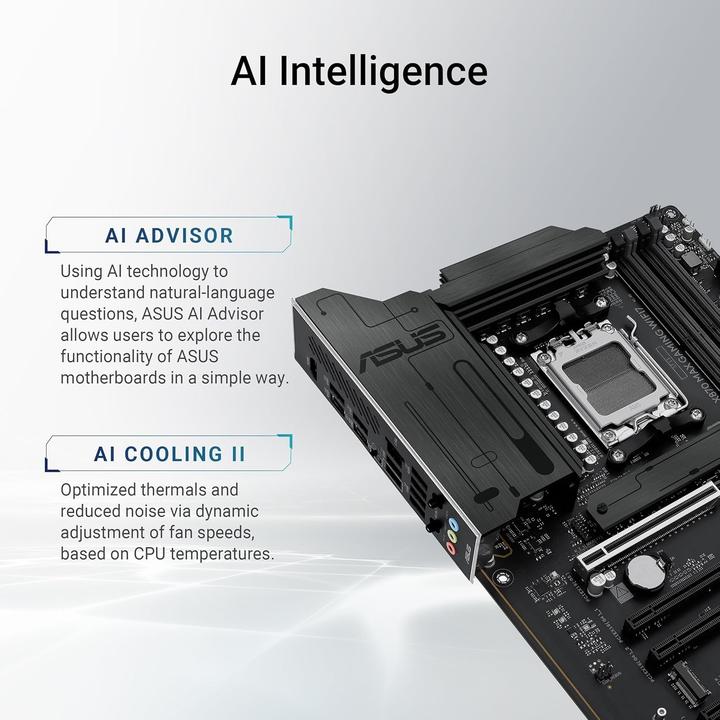 AI Intelligence

AI ADVISOR

Using AI technology to understand natural-language questions, ASUS AI Advisor allows users to explore the functionality of ASUS motherboards in a simple way.

AI COOLING II

Optimized thermals and reduced noise via dynamic adjustment of fan speeds, based on CPU temperatures.

ASUS

X870 MAX GAMING WIFI7