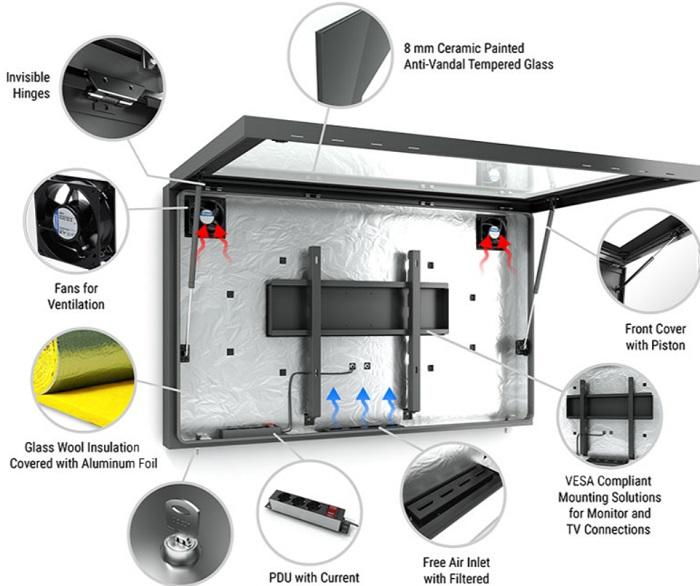 Invisible Hinges

8 mm Ceramic Painted Anti-Vandal Tempered Glass

Fans for Ventilation

Front Cover with Piston

Glass Wool Insulation Covered with Aluminum Foil

VESA Compliant Mounting Solutions for Monitor and TV Connections

PDU with Current

Free Air Inlet with Filtered