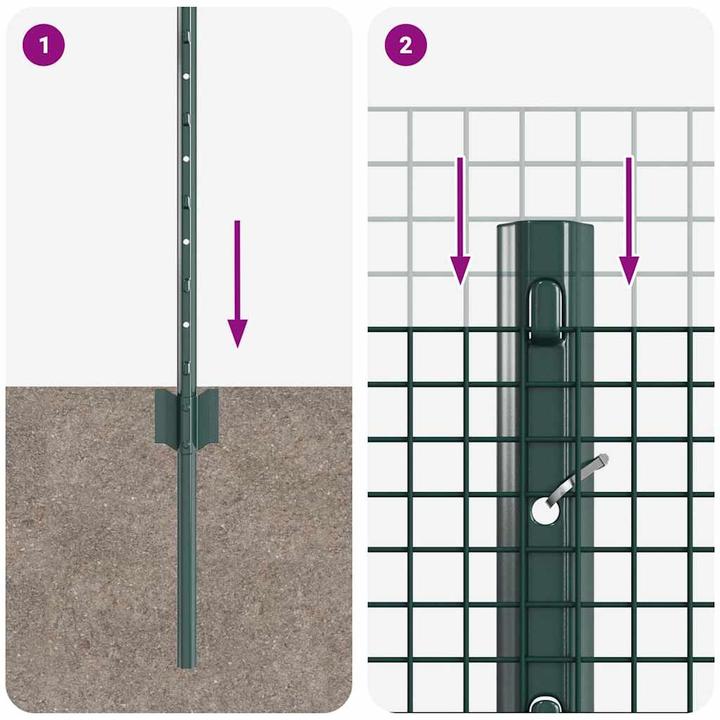 1

2