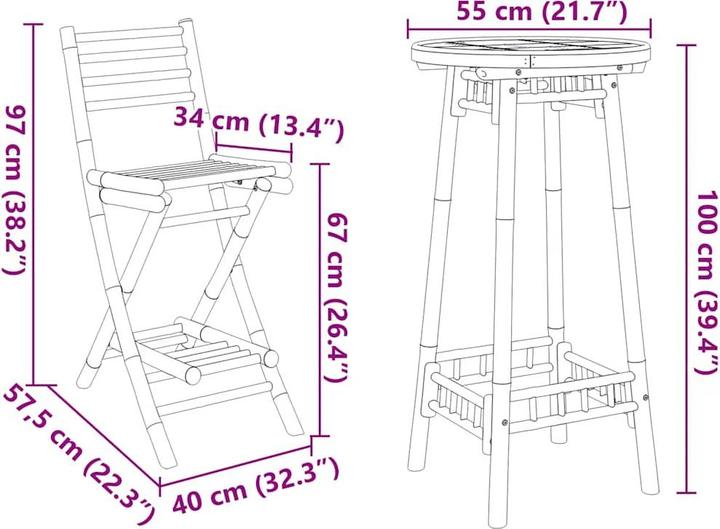 97 cm (38.2")

34 cm (13.4")

67 cm (26.4")

57,5 cm (22.3")

40 cm (32.3")

55 cm (21.7")

100 cm (39.4")