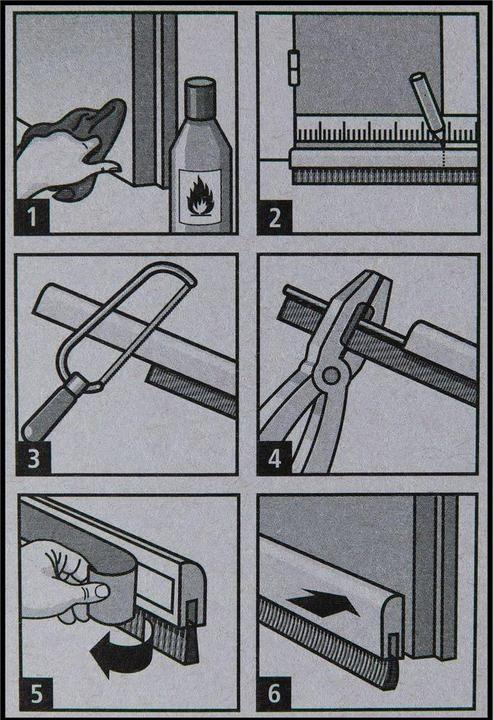 1
2
3
4
5
6