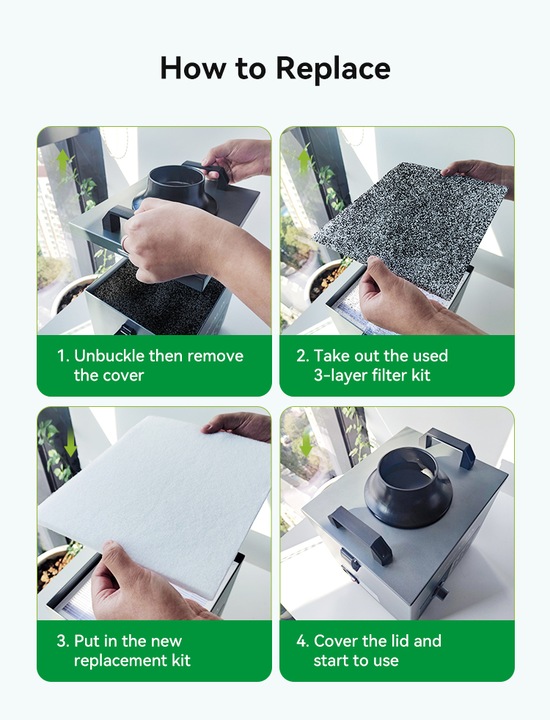 How to Replace

1. Unbuckle then remove the cover

2. Take out the used 3-layer filter kit

3. Put in the new replacement kit

4. Cover the lid and start to use