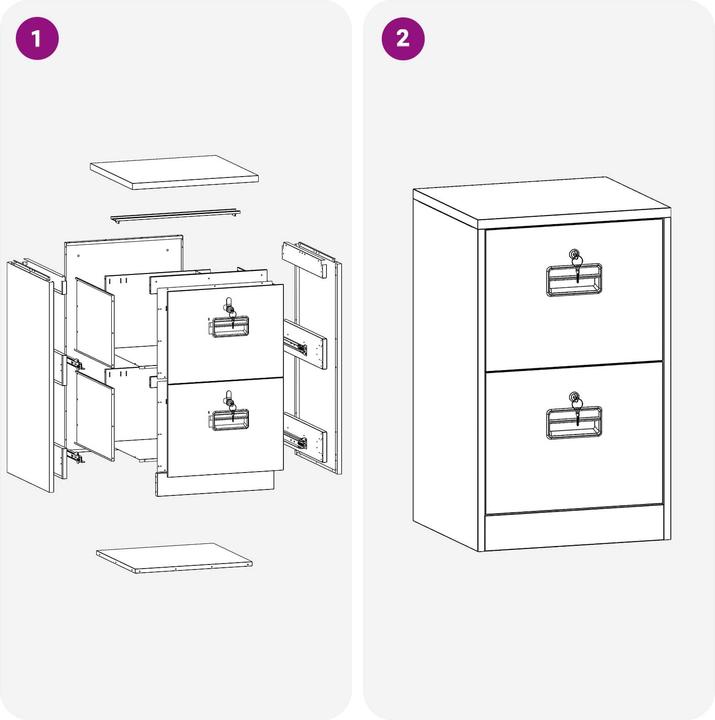 1

2