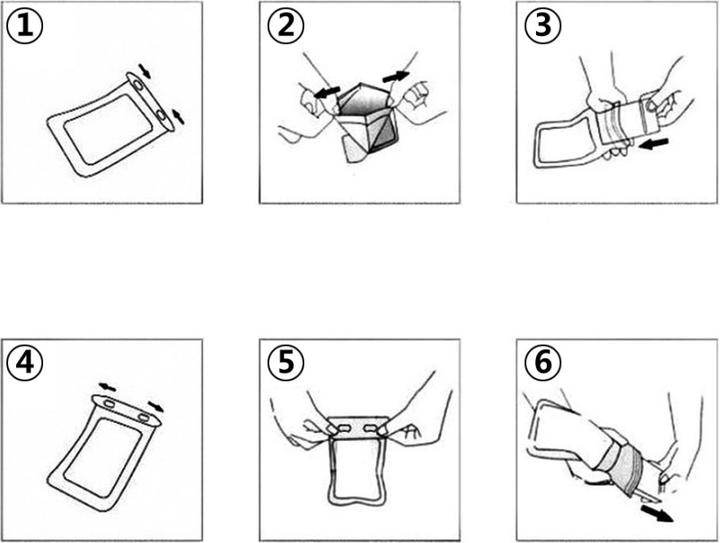 ①
②
③
④
⑤
⑥