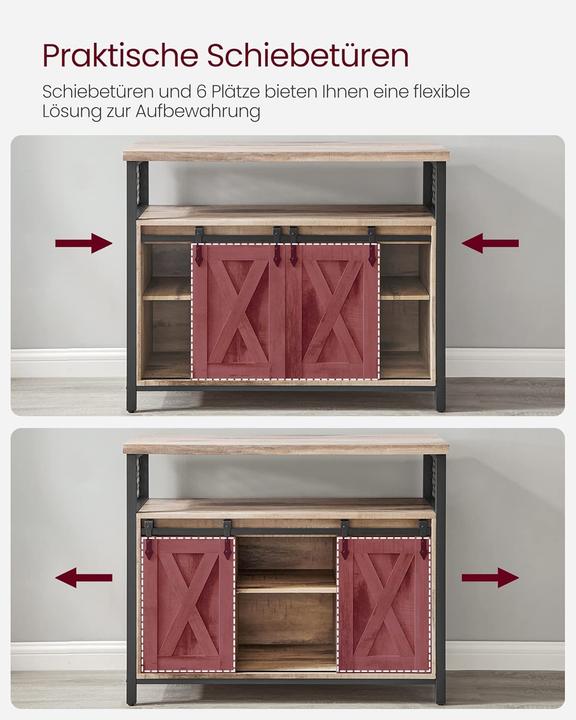 Praktische Schiebetüren

Schiebetüren und 6 Plätze bieten Ihnen eine flexible Lösung zur Aufbewahrung