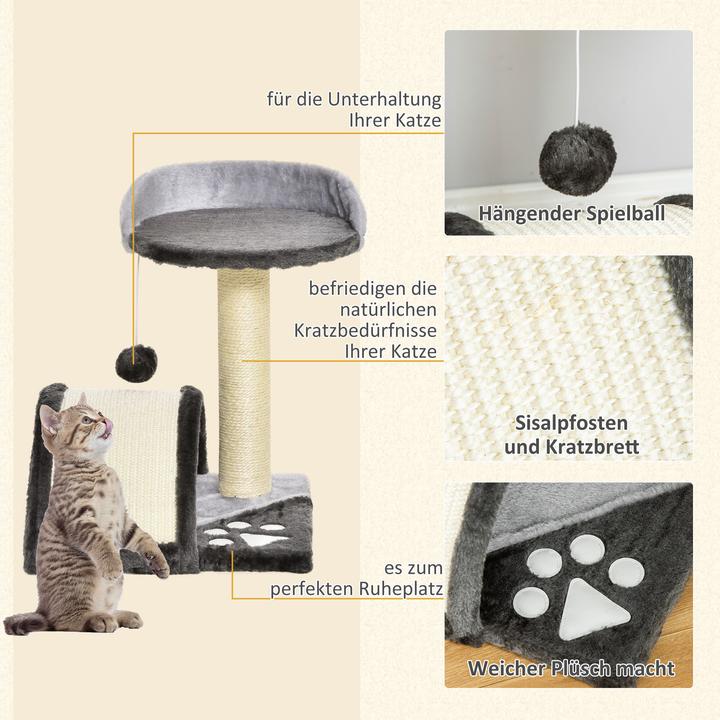 für die Unterhaltung Ihrer Katze

Hängender Spielball

befriedigen die natürlichen Kratzbedürfnisse Ihrer Katze

Sisalpfosten und Kratzbrett

es zum perfekten Ruheplatz

Weicher Plüsch macht