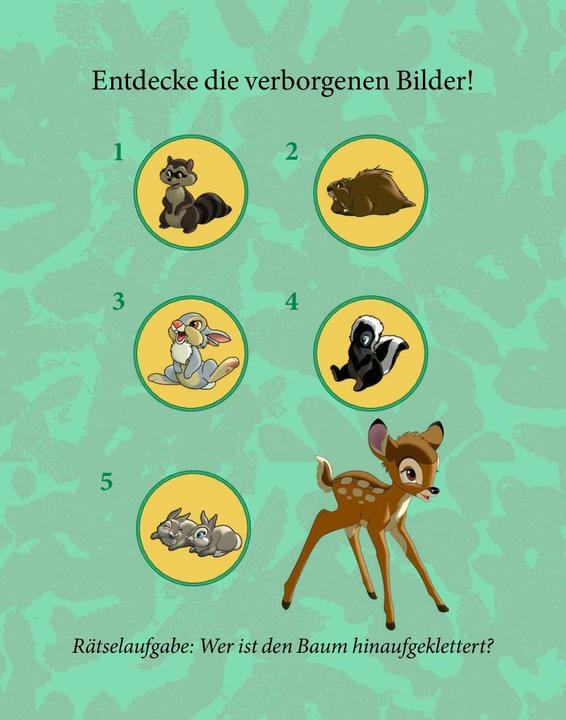 Entdecke die verborgenen Bilder!

1

2

3

4

5

Rätselaufgabe: Wer ist den Baum hinaufgeklettert?