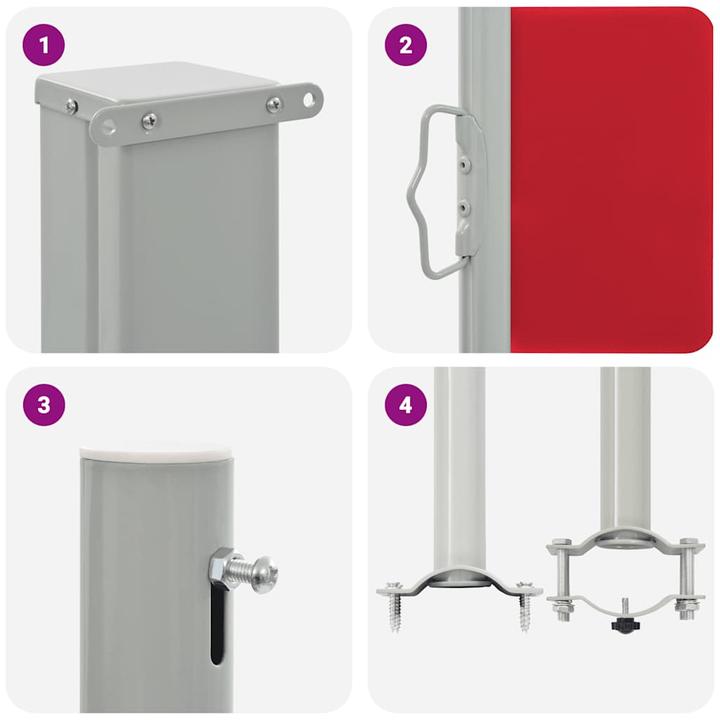 1

2

3

4