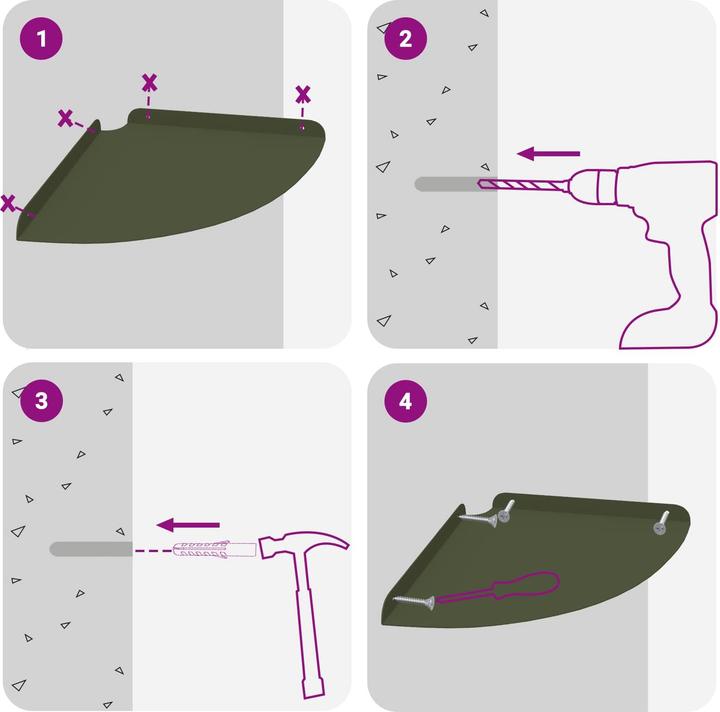 1

2

3

4