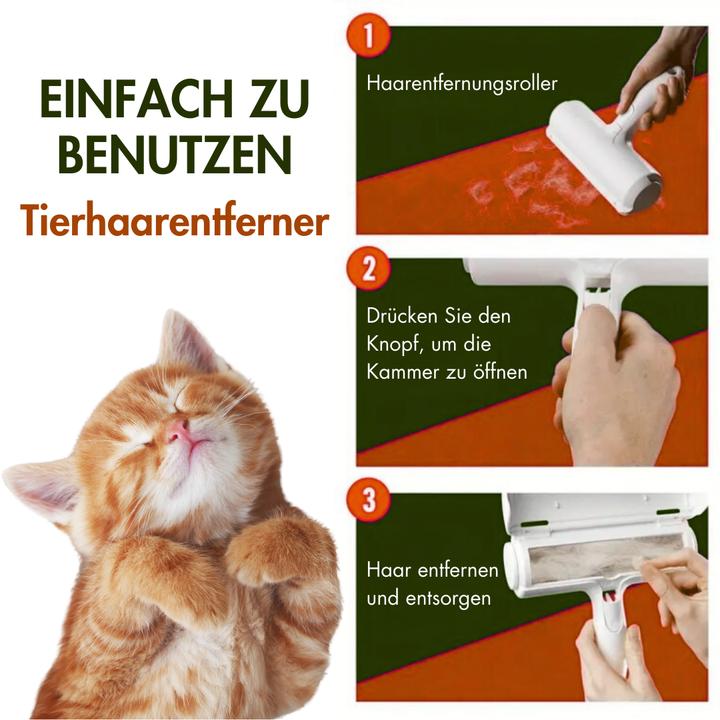 EINFACH ZU BENUTZEN

Tierhaarentferner

1

Haarentfernungsroller

2

Drücken Sie den Knopf, um die Kammer zu öffnen

3

Haar entfernen und entsorgen