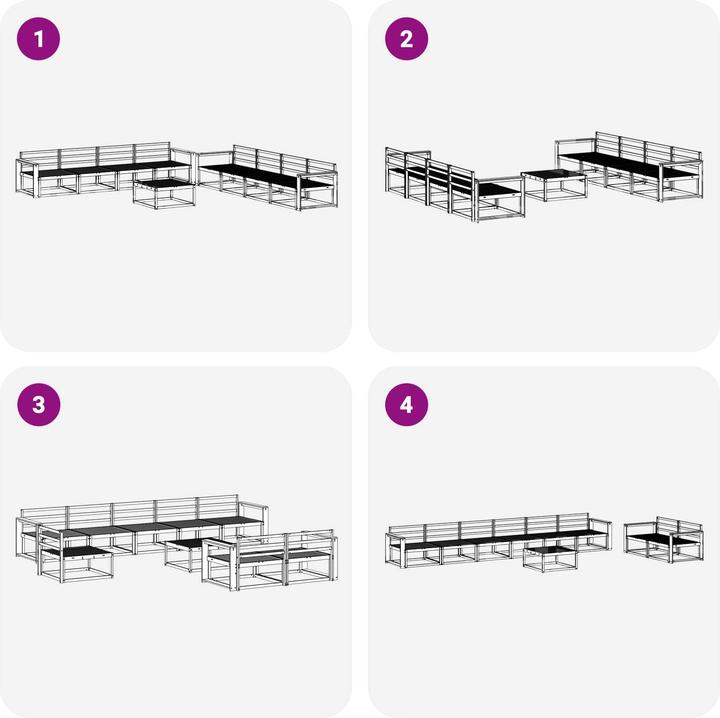 1

2

3

4