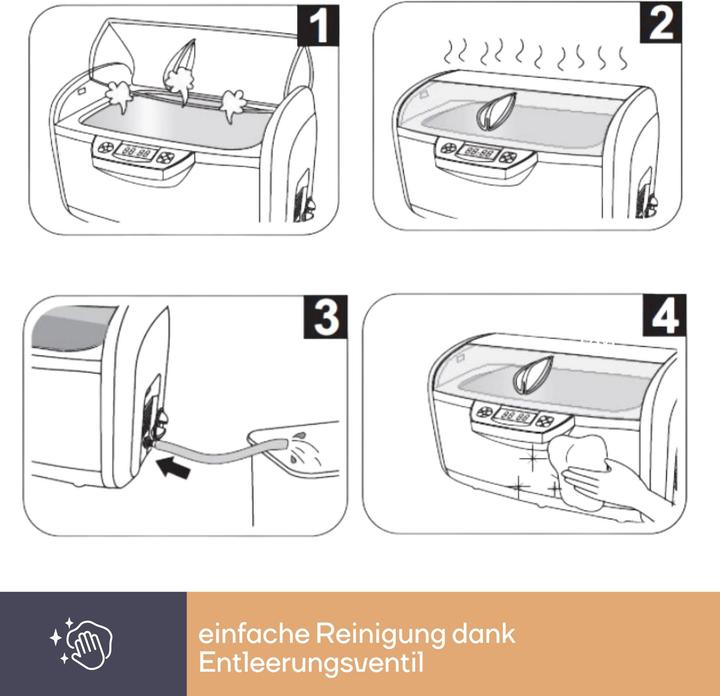 1

2

3

4

einfache Reinigung dank Entleerungsventil