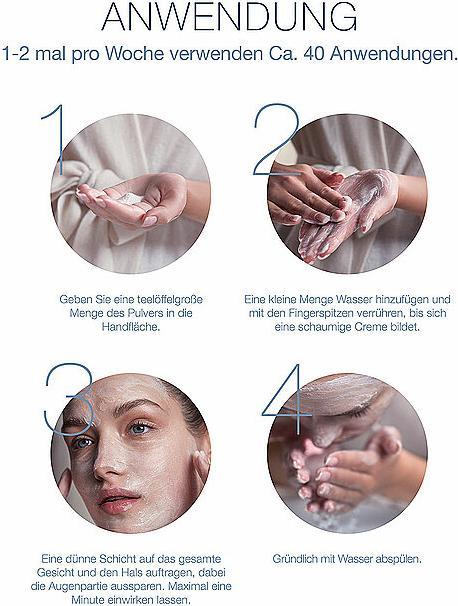 ANWENDUNG

1-2 mal pro Woche verwenden Ca. 40 Anwendungen.

1

Geben Sie eine teelöffelgroße Menge des Pulvers in die Handfläche.

2

Eine kleine Menge Wasser hinzufügen und mit den Fingerspitzen verrühren, bis sich eine schaumige Creme bildet.

3

Eine dünne Schicht auf das gesamte Gesicht und den Hals auftragen, dabei die Augenpartie aussparen. Maximal eine Minute einwirken lassen.

4

Gründlich mit Wasser abspülen.