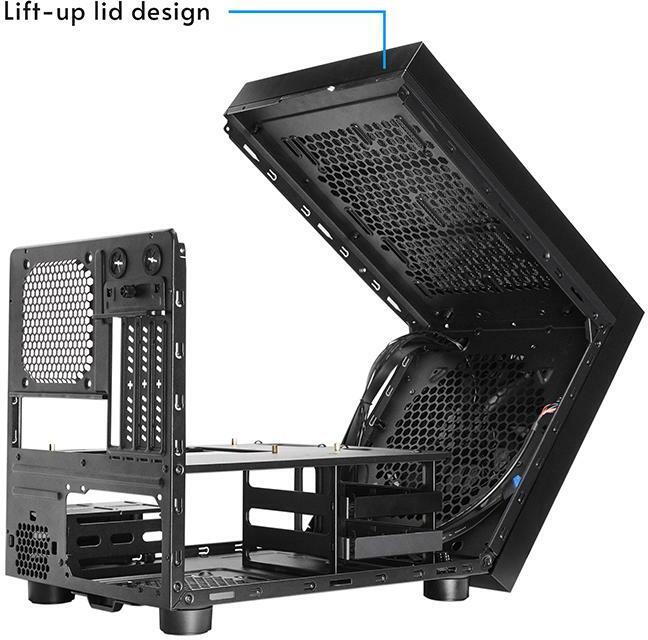 Lift-up lid design