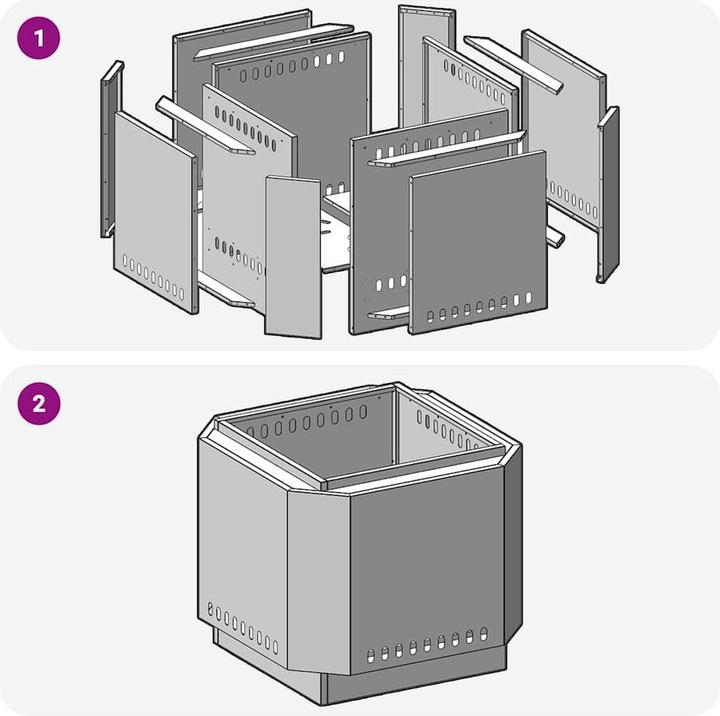 1

2