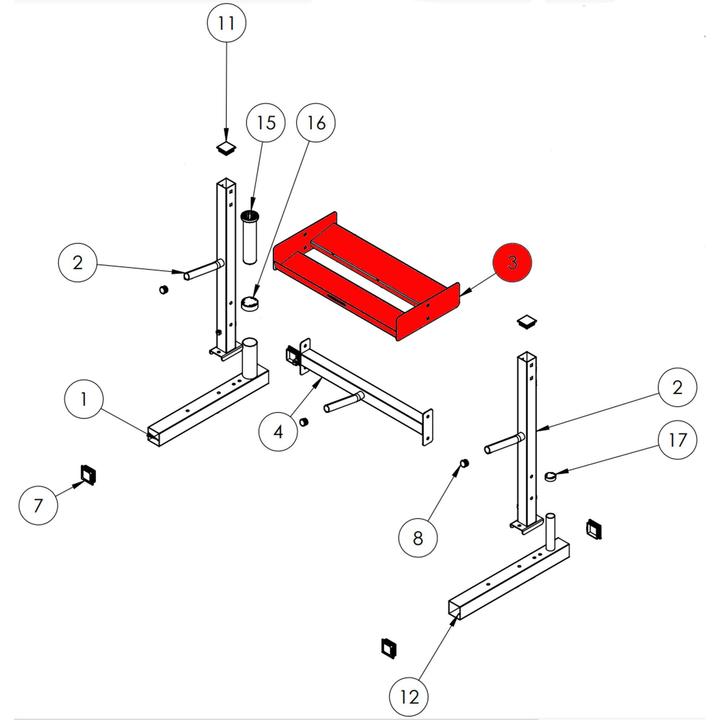 11
15
16
2
3
1
4
2
17
7
8
12