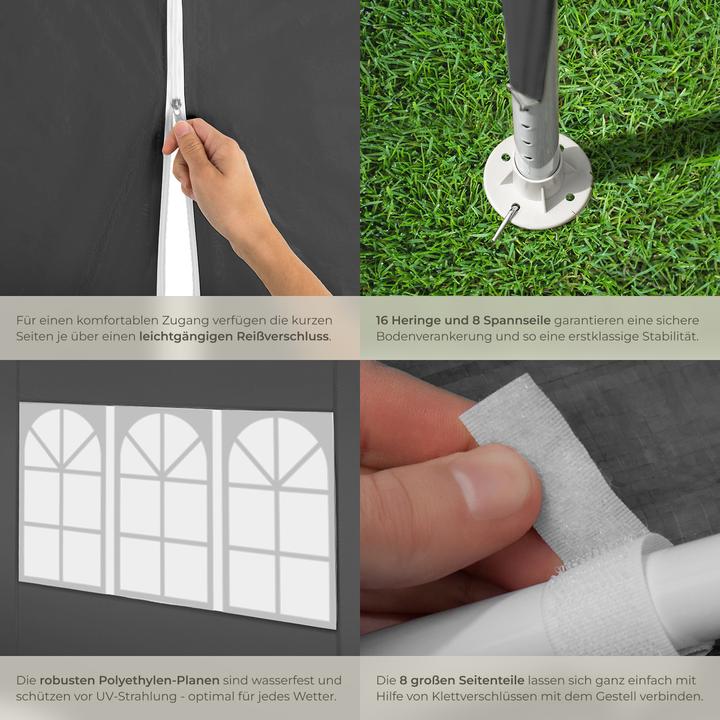 Für einen komfortablen Zugang verfügen die kurzen Seiten je über einen leichtgängigen Reißverschluss.

16 Heringe und 8 Spannseile garantieren eine sichere Bodenverankerung und so eine erstklassige Stabilität.

Die robusten Polyethylen-Planen sind wasserfest und schützen vor UV-Strahlung - optimal für jedes Wetter.

Die 8 großen Seitenteile lassen sich ganz einfach mit Hilfe von Klettverschlüssen mit dem Gestell verbinden.