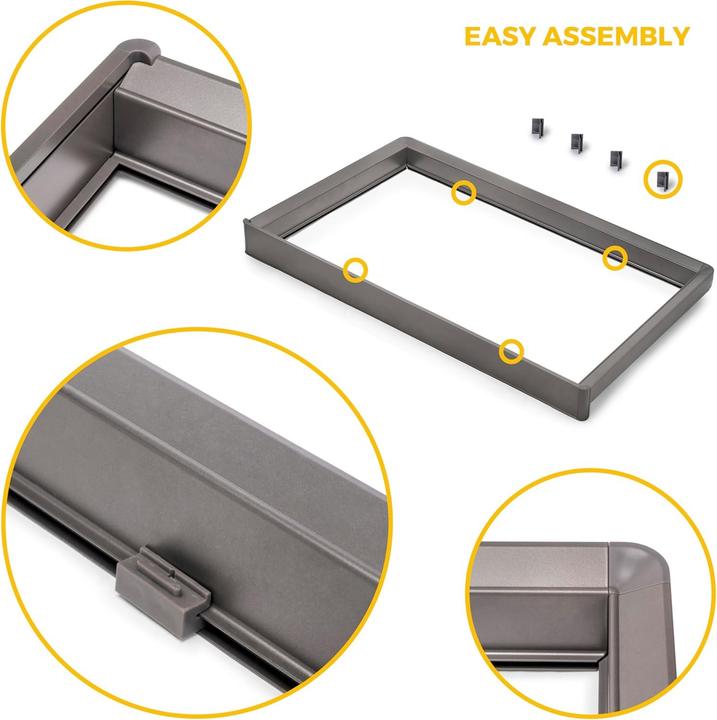 EASY ASSEMBLY