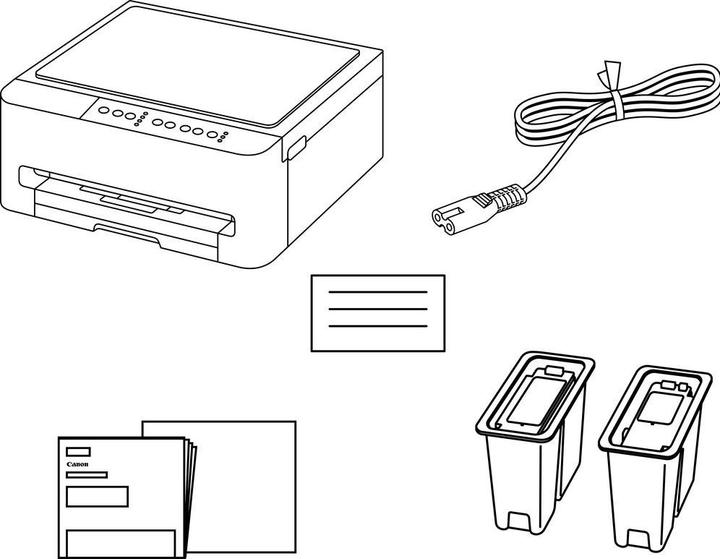 Canon