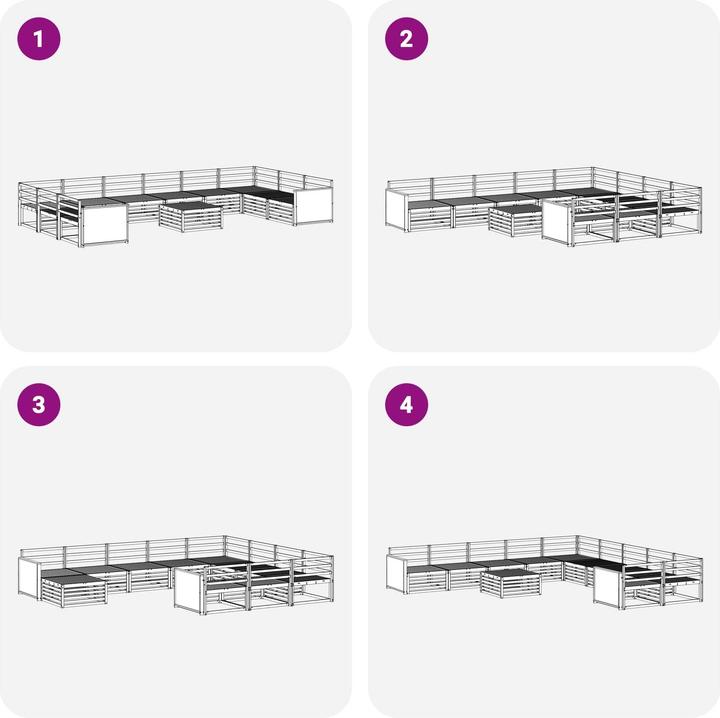 1

2

3

4