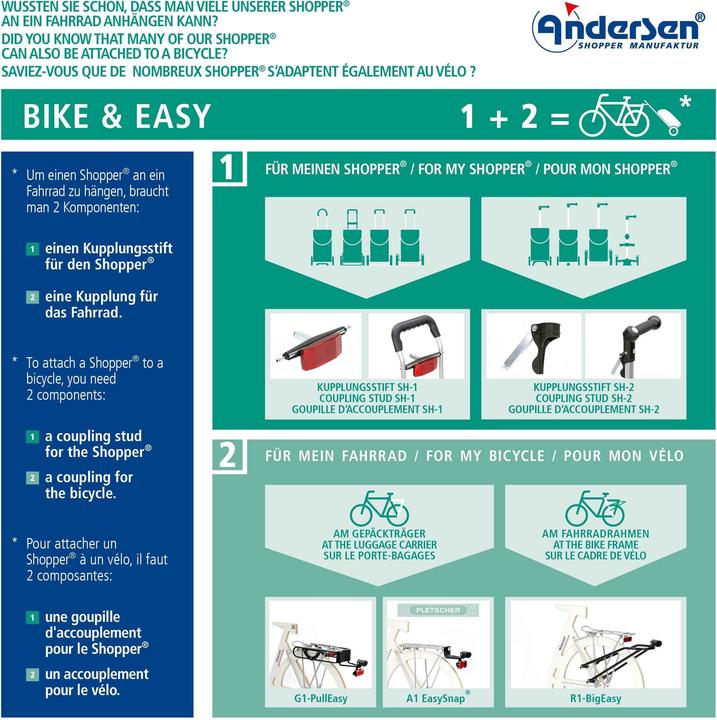 WUSSTEN SIE SCHON, DASS MAN VIELE UNSERER SHOPPER®
AN EIN FAHRRAD ANHÄNGEN KANN?
DID YOU KNOW THAT MANY OF OUR SHOPPER®
CAN ALSO BE ATTACHED TO A BICYCLE?
SAVIEZ-VOUS QUE DE NOMBREUX SHOPPER® S'ADAPTENT ÉGALEMENT AU VÉLO ?

Andersen®
SHOPPER MANUFAKTUR

BIKE & EASY

1 + 2 = *

* Um einen Shopper® an ein Fahrrad zu hängen, braucht man 2 Komponenten:

1 einen Kupplungsstift für den Shopper®

2 eine Kupplung für das Fahrrad.

* To attach a Shopper® to a bicycle, you need 2 components:

1 a coupling stud for the Shopper®

2 a coupling for the bicycle.

* Pour attacher un Shopper® à un vélo, il faut 2 composantes:

1 une goupille d'accouplement pour le Shopper®

2 un accouplement pour le vélo.

1 FÜR MEINEN SHOPPER® / FOR MY SHOPPER® / POUR MON SHOPPER®

KUPPLUNGSSTIFT SH-1
COUPLING STUD SH-1
GOUPILLE D'ACCOUPLEMENT SH-1

KUPPLUNGSSTIFT SH-2
COUPLING STUD SH-2
GOUPILLE D'ACCOUPLEMENT SH-2

2 FÜR MEIN FAHRRAD / FOR MY BICYCLE / POUR MON VÉLO

AM GEPÄCKTRÄGER
AT THE LUGGAGE CARRIER
SUR LE PORTE-BAGAGES

AM FAHRRADRAHMEN
AT THE BIKE FRAME
SUR LE CADRE DE VÉLO

PLETSCHER

G1-PullEasy

A1 EasySnap®

R1-BigEasy