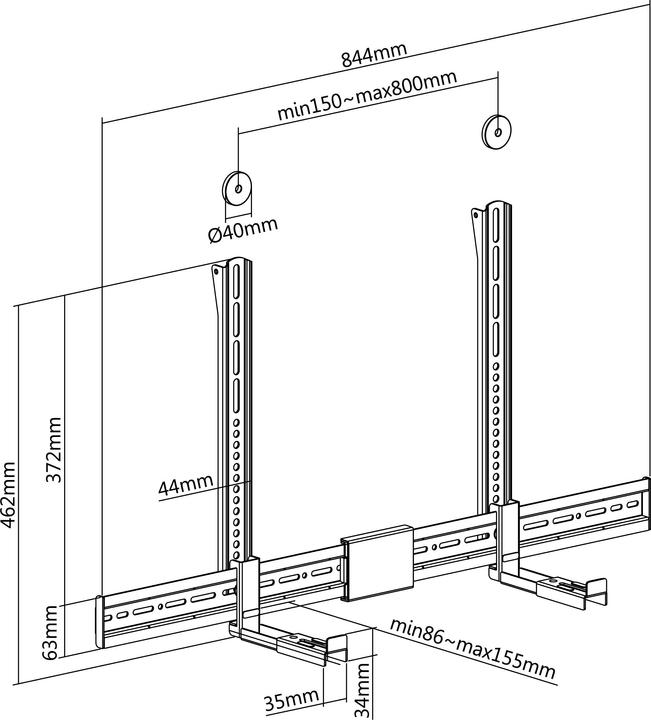 844mm
min150~max800mm
Ø40mm
462mm
372mm
44mm
63mm
min86~max155mm
35mm
34mm