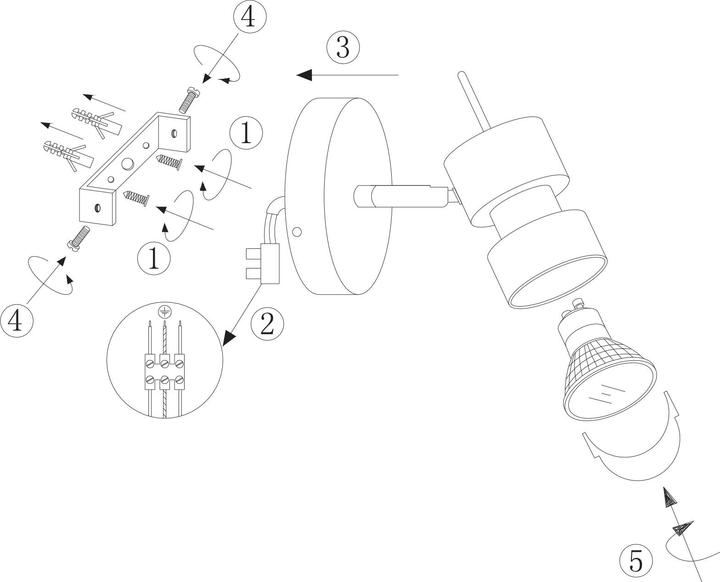 4
3
1
1
4
2
5