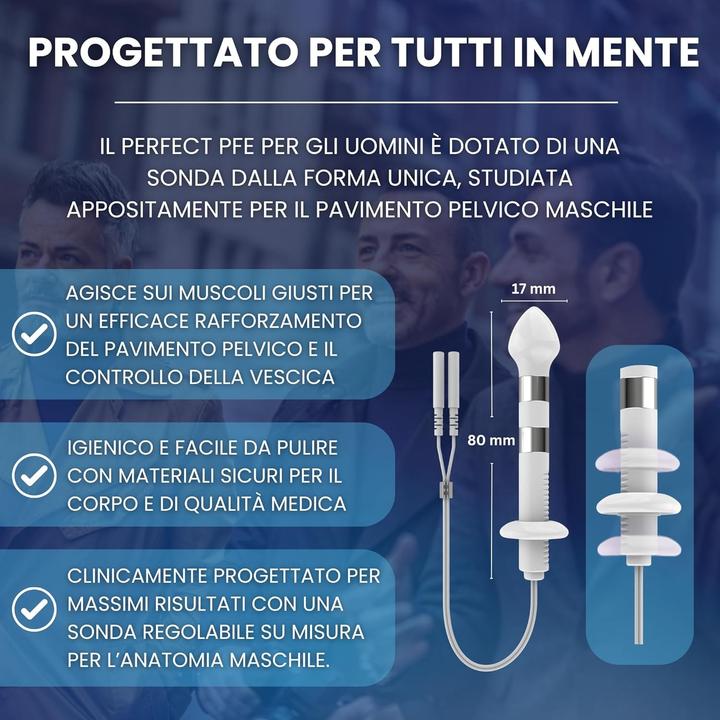 PROGETTATO PER TUTTI IN MENTE

IL PERFECT PFE PER GLI UOMINI È DOTATO DI UNA SONDA DALLA FORMA UNICA, STUDIATA APPOSITAMENTE PER IL PAVIMENTO PELVICO MASCHILE

AGISCE SUI MUSCOLI GIUSTI PER UN EFFICACE RAFFORZAMENTO DEL PAVIMENTO PELVICO E IL CONTROLLO DELLA VESCICA

IGIENICO E FACILE DA PULIRE CON MATERIALI SICURI PER IL CORPO E DI QUALITÀ MEDICA

CLINICAMENTE PROGETTATO PER MASSIMI RISULTATI CON UNA SONDA REGOLABILE SU MISURA PER L'ANATOMIA MASCHILE.

17 mm

80 mm