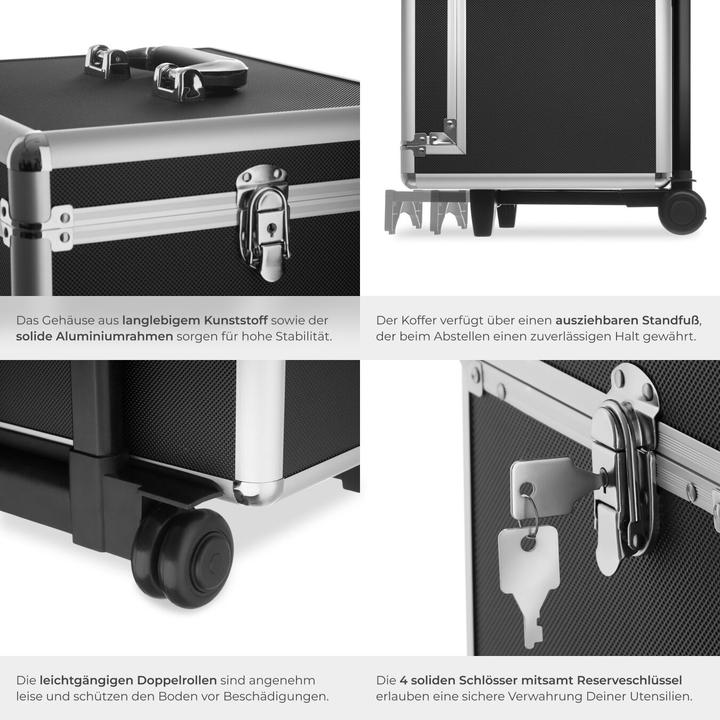 Das Gehäuse aus langlebigem Kunststoff sowie der solide Aluminiumrahmen sorgen für hohe Stabilität.

Der Koffer verfügt über einen ausziehbaren Standfuß, der beim Abstellen einen zuverlässigen Halt gewährt.

Die leichtgängigen Doppelrollen sind angenehm leise und schützen den Boden vor Beschädigungen.

Die 4 soliden Schlösser mitsamt Reserveschlüssel erlauben eine sichere Verwahrung Deiner Utensilien.