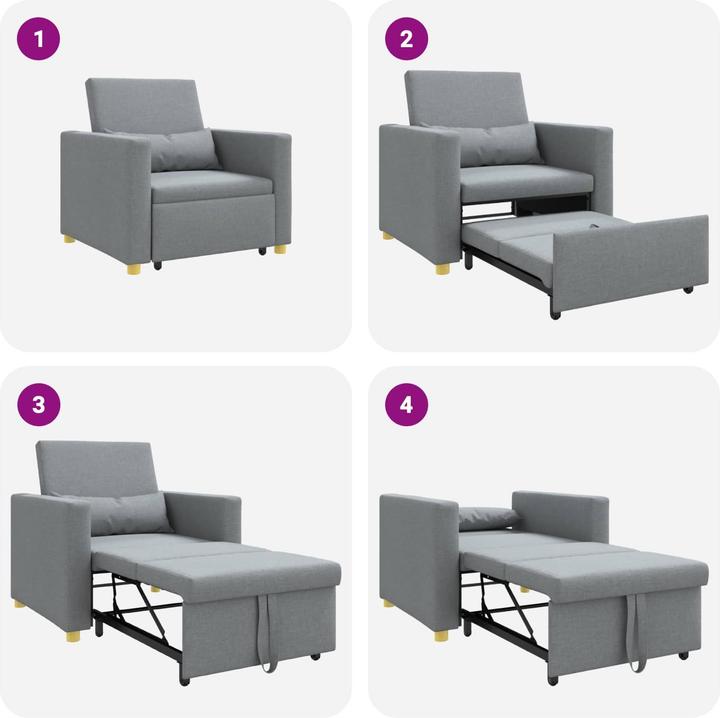 1

2

3

4