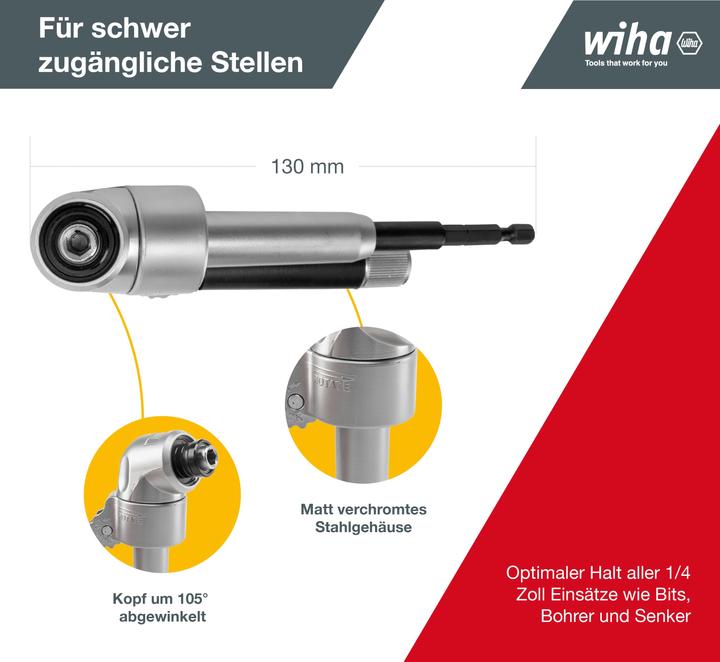 Für schwer zugängliche Stellen

wiha
Tools that work for you

130 mm

Matt verchromtes Stahlgehäuse

Kopf um 105° abgewinkelt

Optimaler Halt aller 1/4 Zoll Einsätze wie Bits, Bohrer und Senker