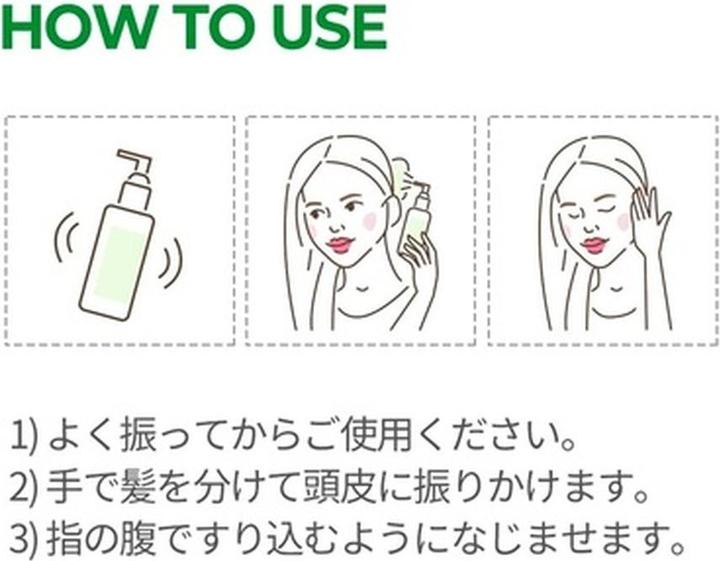 HOW TO USE

1) よく振ってからご使用ください。
2) 手で髪を分けて頭皮に振りかけます。
3) 指の腹ですり込むようになじませます。