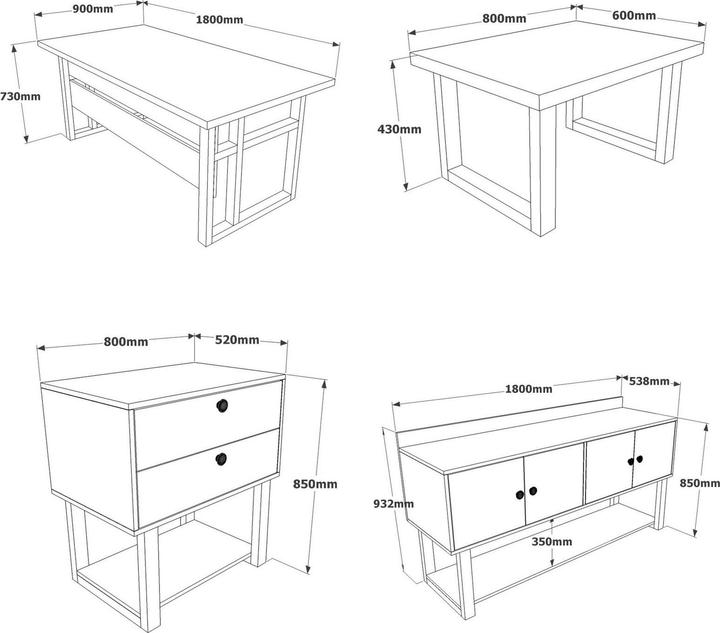 900mm
1800mm
730mm

800mm
600mm
430mm

800mm
520mm
850mm

1800mm
538mm
932mm
850mm
350mm