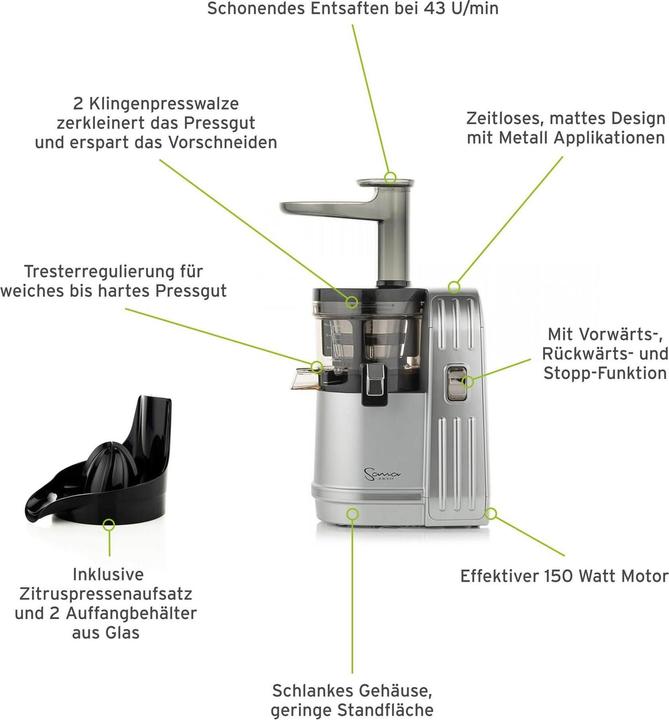 Schonendes Entsaften bei 43 U/min

2 Klingenpresswalze zerkleinert das Pressgut und erspart das Vorschneiden

Zeitloses, mattes Design mit Metall Applikationen

Tresterregulierung für weiches bis hartes Pressgut

Mit Vorwärts-, Rückwärts- und Stopp-Funktion

Sana

Inklusive Zitruspressenaufsatz und 2 Auffangbehälter aus Glas

Effektiver 150 Watt Motor

Schlankes Gehäuse, geringe Standfläche