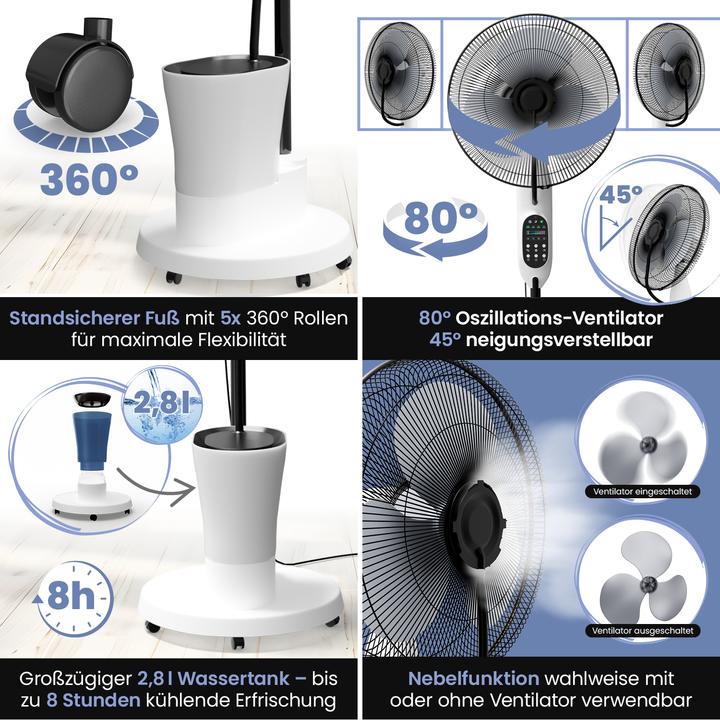 360°

Standsicherer Fuß mit 5x 360° Rollen für maximale Flexibilität

80°

45°

80° Oszillations-Ventilator
45° neigungsverstellbar

2,8 l

8h

Großzügiger 2,8 l Wassertank – bis zu 8 Stunden kühlende Erfrischung

Ventilator eingeschaltet

Ventilator ausgeschaltet

Nebelfunktion wahlweise mit oder ohne Ventilator verwendbar