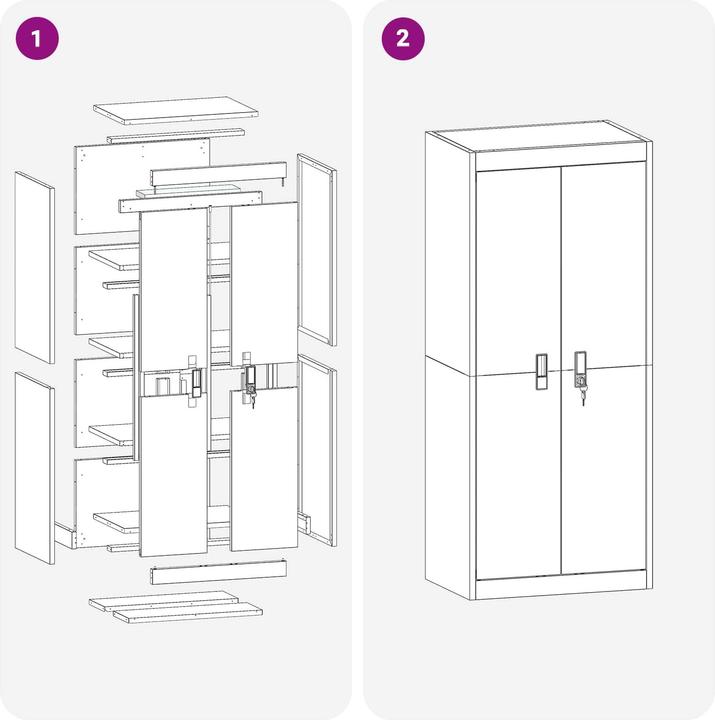 1

2