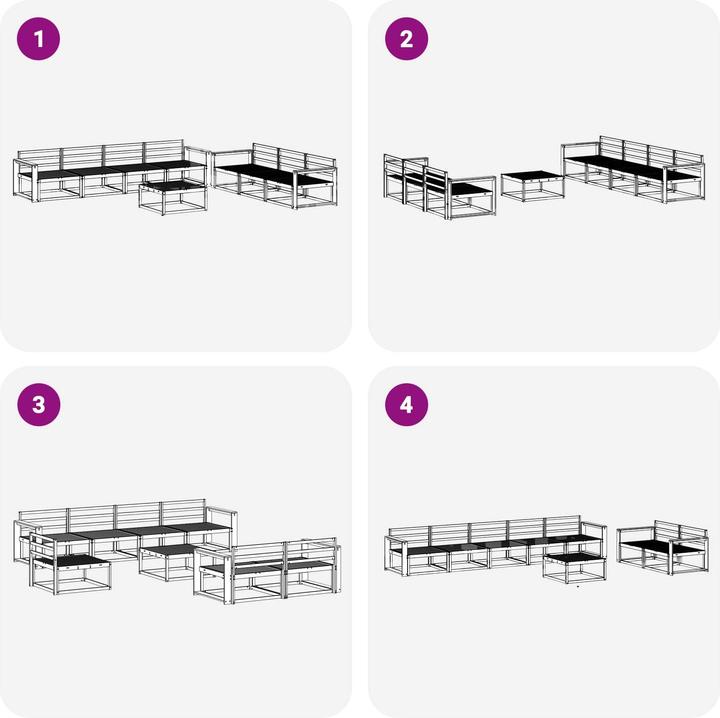 1

2

3

4