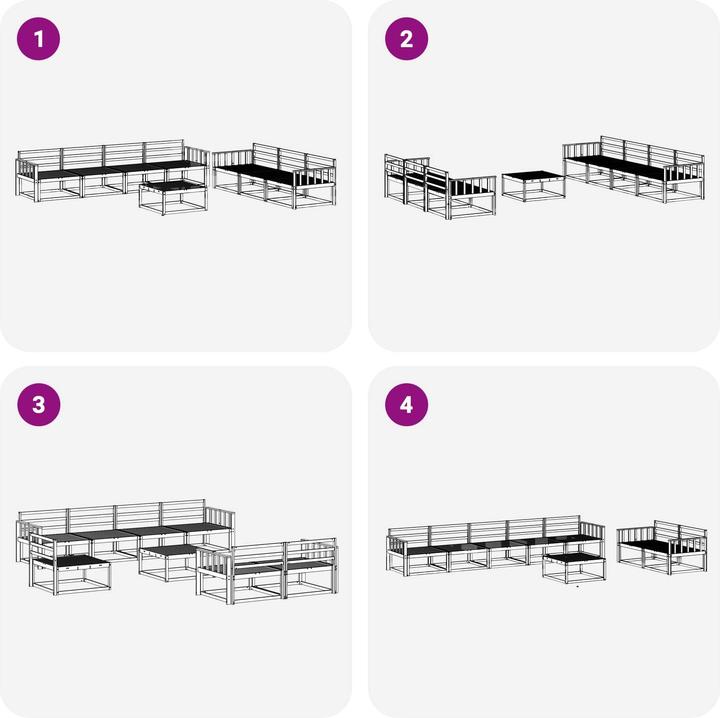 1

2

3

4