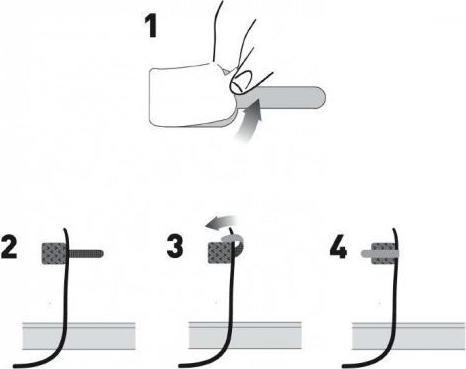 1

2

3

4